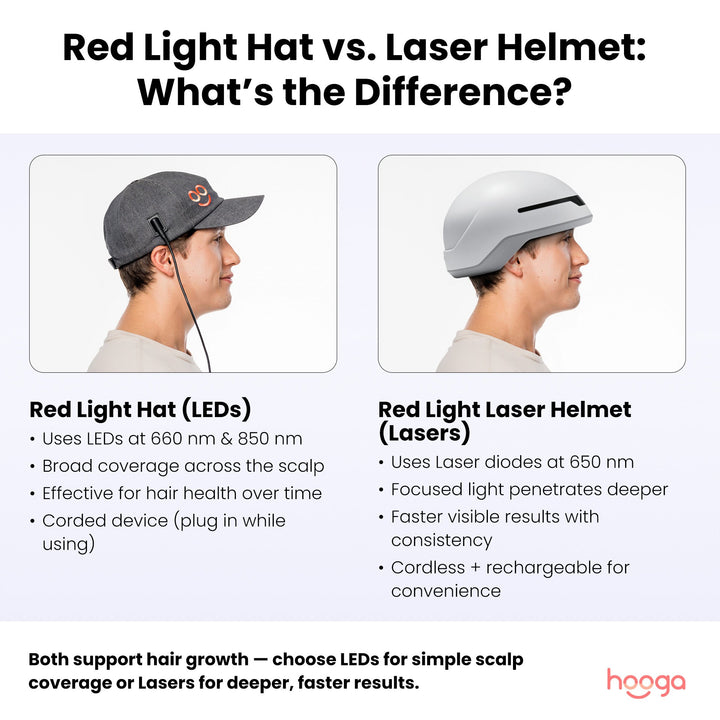 Red Light Hat vs. Laser Helmet: What's the Difference?

Red Light Hat (LEDs)

• Uses LEDs at 660 nm & 850 nm
• Broad coverage across the scalp
• Effective for hair health over time
• Corded device (plug in while using)

Red Light Laser Helmet (Lasers)

• Uses Laser diodes at 650 nm
• Focused light penetrates deeper
• Faster visible results with consistency
• Cordless + rechargeable for convenience

Both support hair growth — choose LEDs for simple scalp coverage or Lasers for deeper, faster results.

hooga