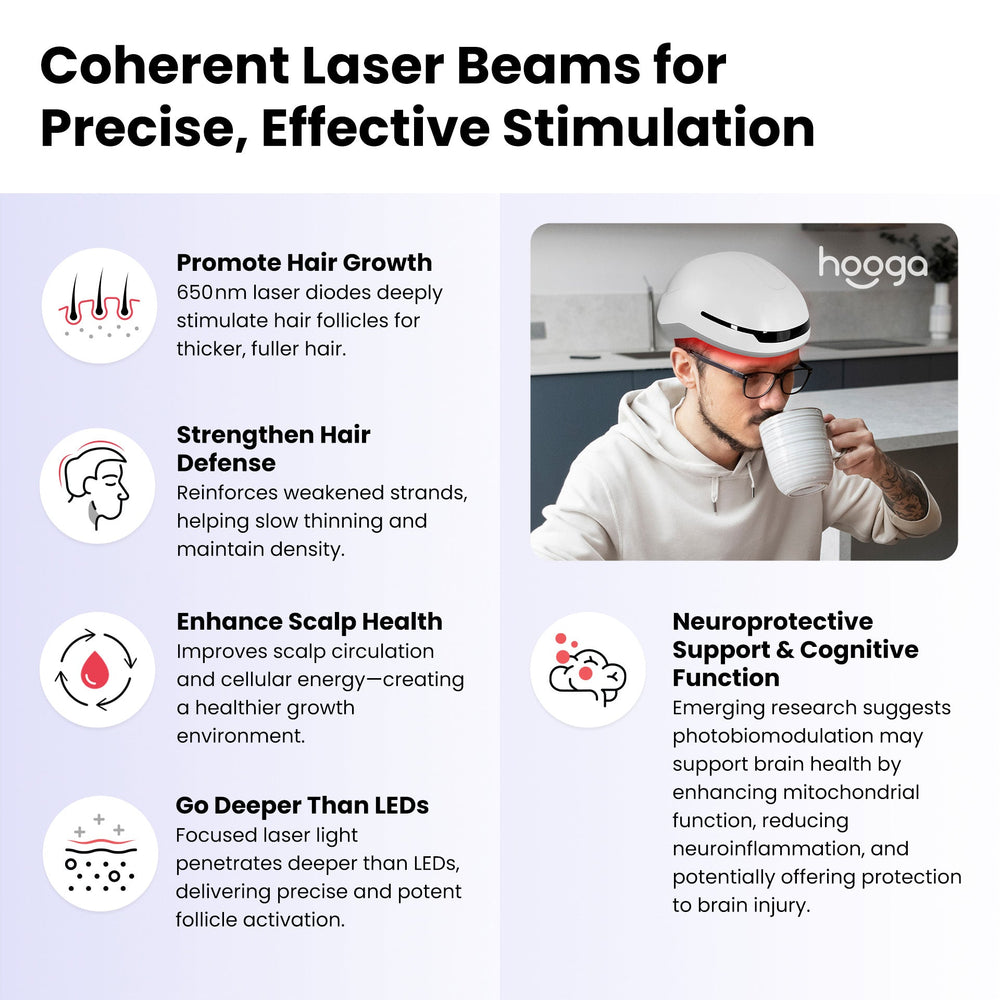 Coherent Laser Beams for Precise, Effective Stimulation

Promote Hair Growth
650nm laser diodes deeply stimulate hair follicles for thicker, fuller hair.

Strengthen Hair Defense
Reinforces weakened strands, helping slow thinning and maintain density.

Enhance Scalp Health
Improves scalp circulation and cellular energy—creating a healthier growth environment.

Go Deeper Than LEDs
Focused laser light penetrates deeper than LEDs, delivering precise and potent follicle activation.

hooga

Neuroprotective Support & Cognitive Function
Emerging research suggests photobiomodulation may support brain health by enhancing mitochondrial function, reducing neuroinflammation, and potentially offering protection to brain injury.